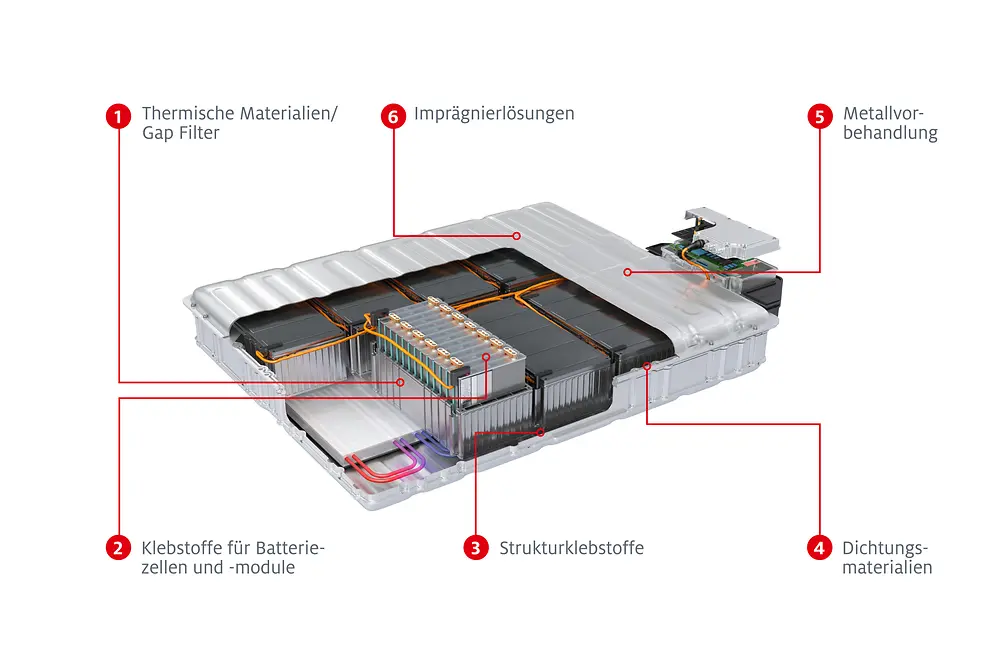 1 Thermische Materialien/ Gap Filter

6 Imprägnierlösungen

5 Metallvorbehandlung

2 Klebstoffe für Batteriezellen und -module

3 Strukturklebstoffe

4 Dichtungsmaterialien